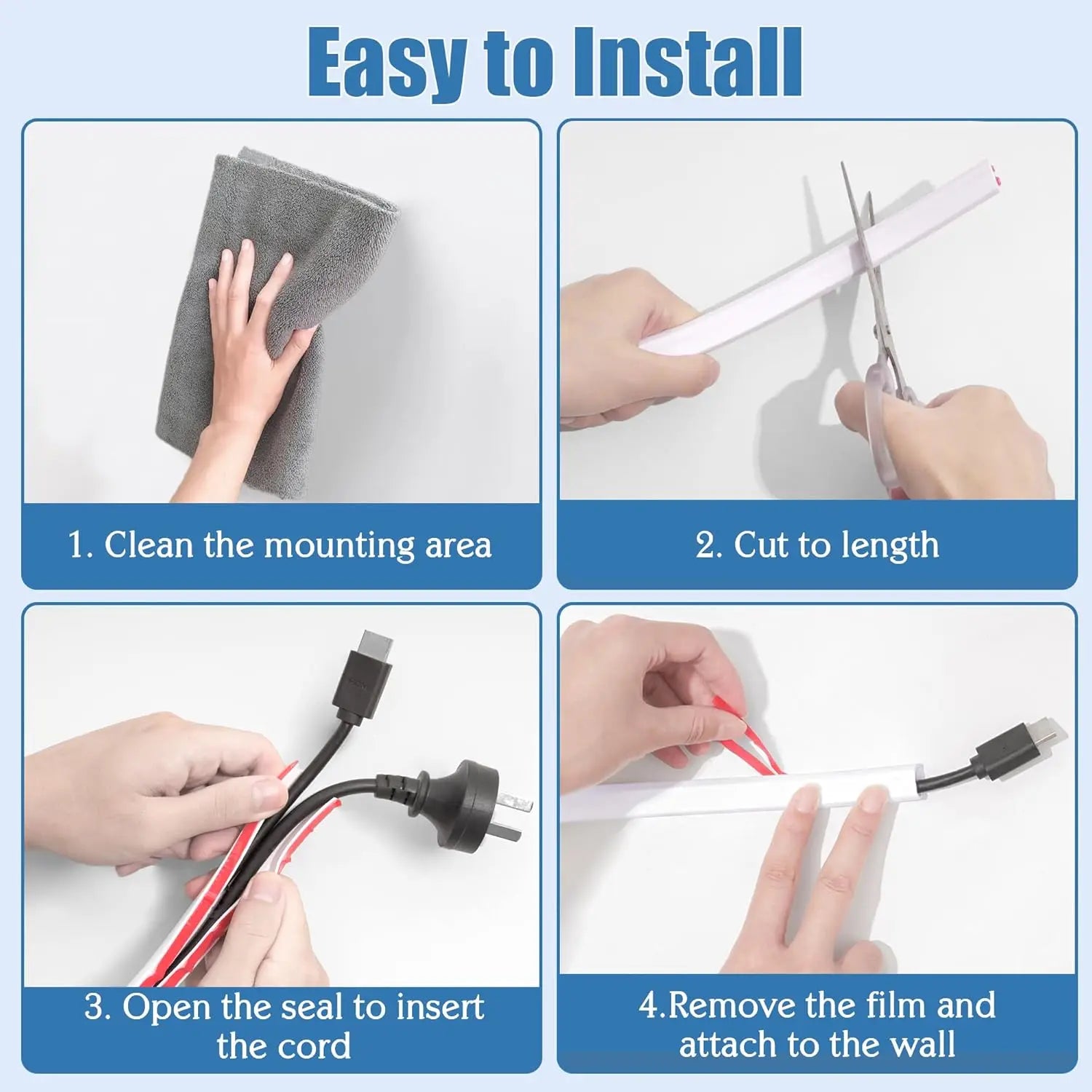 Easy to Install

1. Clean the mounting area

2. Cut to length

3. Open the seal to insert the cord

4.Remove the film and attach to the wall