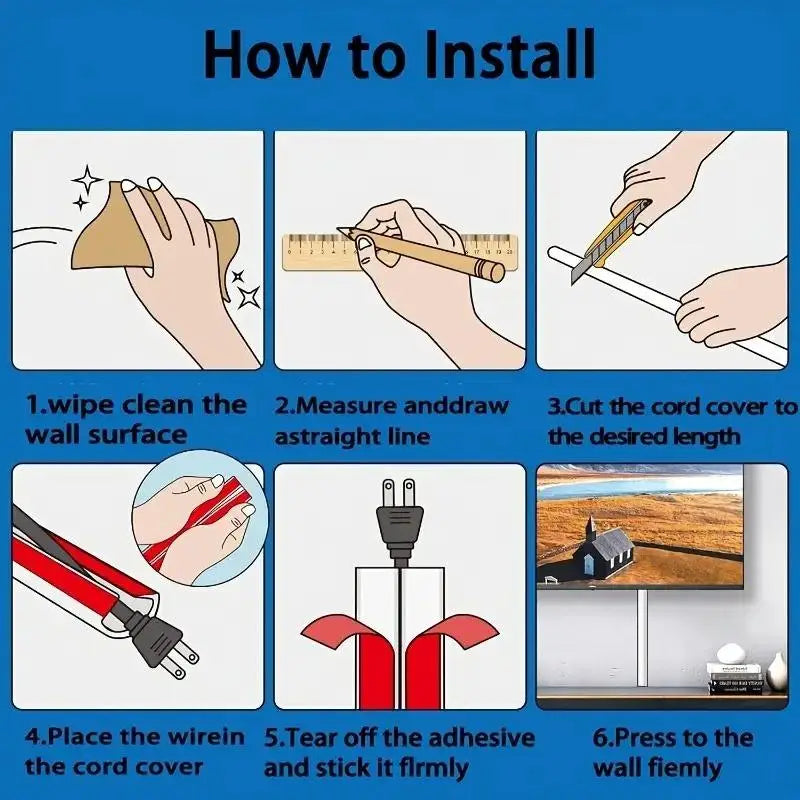 How to Install

1.wipe clean the wall surface

2.Measure anddraw astraight line

3.Cut the cord cover to the desired length

4.Place the wirein the cord cover

5.Tear off the adhesive and stick it flrmly

6.Press to the wall fiemly