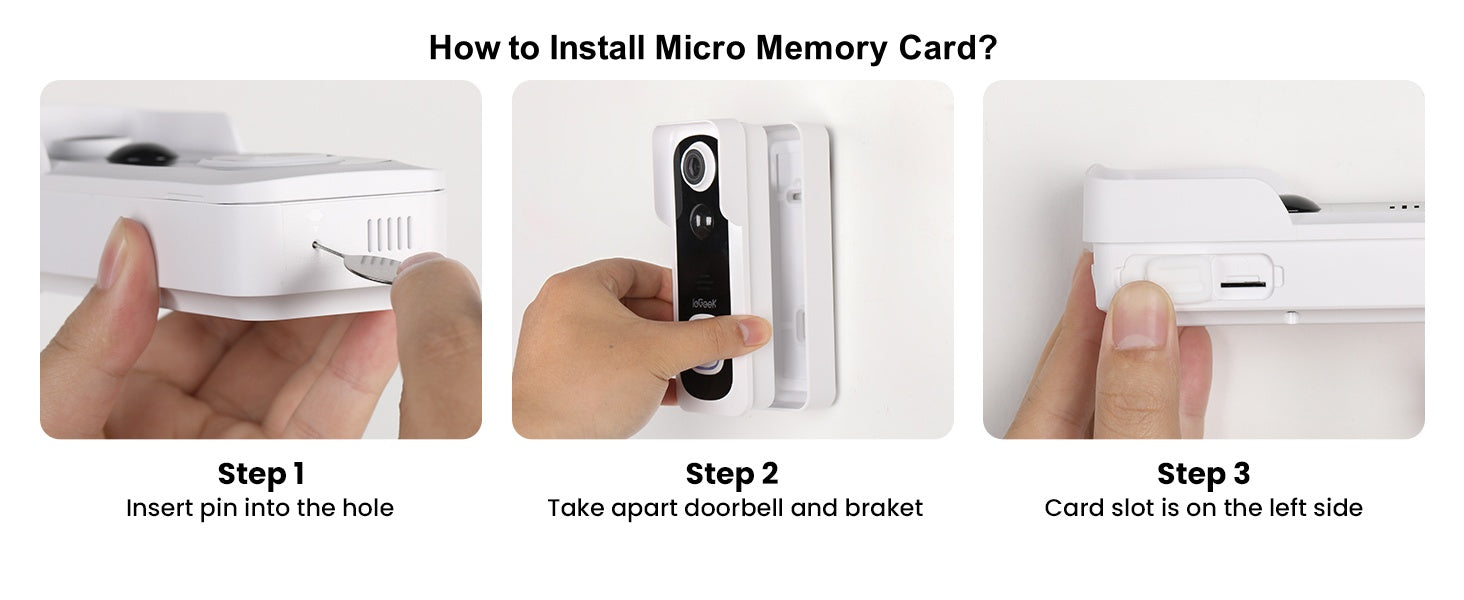 How to Install Micro Memory Card?

ieGeek

Step 1
Insert pin into the hole

Step 2
Take apart doorbell and braket

Step 3
Card slot is on the left side